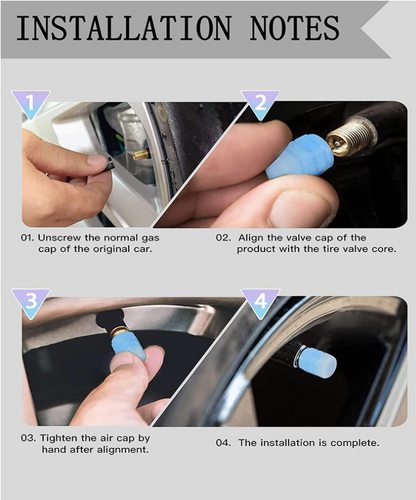 INSTALLATION NOTES

1

2

01. Unscrew the normal gas cap of the original car.

02. Align the valve cap of the product with the tire valve core.

3

4

03. Tighten the air cap by hand after alignment.

04. The installation is complete.