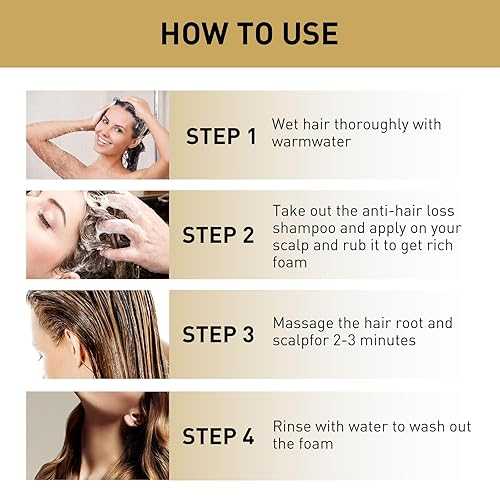 HOW TO USE

STEP 1
Wet hair thoroughly with warmwater

STEP 2
Take out the anti-hair loss shampoo and apply on your scalp and rub it to get rich foam

STEP 3
Massage the hair root and scalpfor 2-3 minutes

STEP 4
Rinse with water to wash out the foam